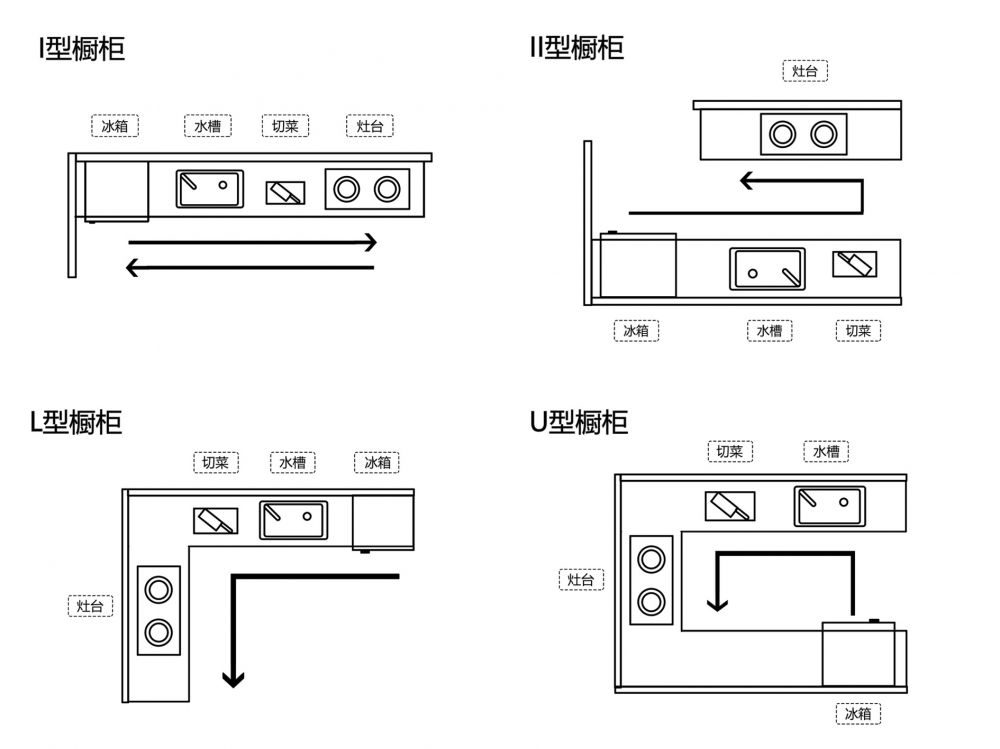 I型橱柜

冰箱 水槽 切菜 灶台

II型橱柜

灶台

冰箱 水槽 切菜

L型橱柜

切菜 水槽 冰箱

灶台

U型橱柜

切菜 水槽

灶台

冰箱